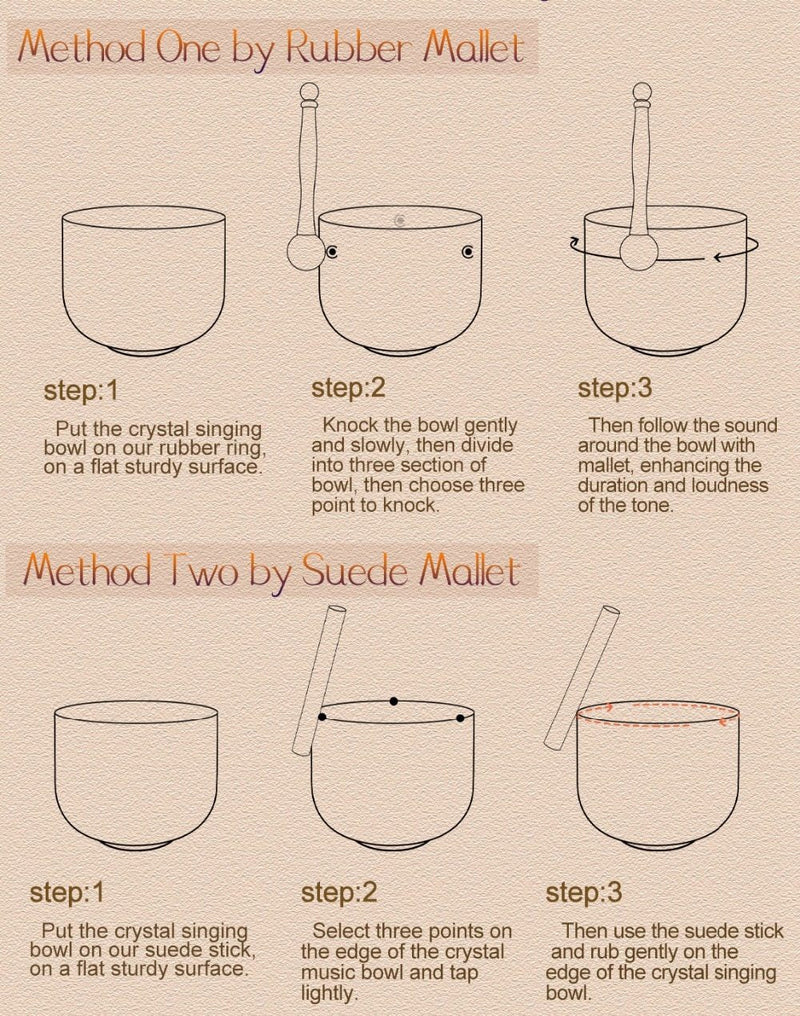 Method One by Rubber Mallet

step:1

Put the crystal singing bowl on our rubber ring, on a flat sturdy surface.

step:2

Knock the bowl gently and slowly, then divide into three section of bowl, then choose three point to knock.

step:3

Then follow the sound around the bowl with mallet, enhancing the duration and loudness of the tone.

Method Two by Suede Mallet

step:1

Put the crystal singing bowl on our suede stick, on a flat sturdy surface.

step:2

Select three points on the edge of the crystal music bowl and tap lightly.

step:3

Then use the suede stick and rub gently on the edge of the crystal singing bowl.